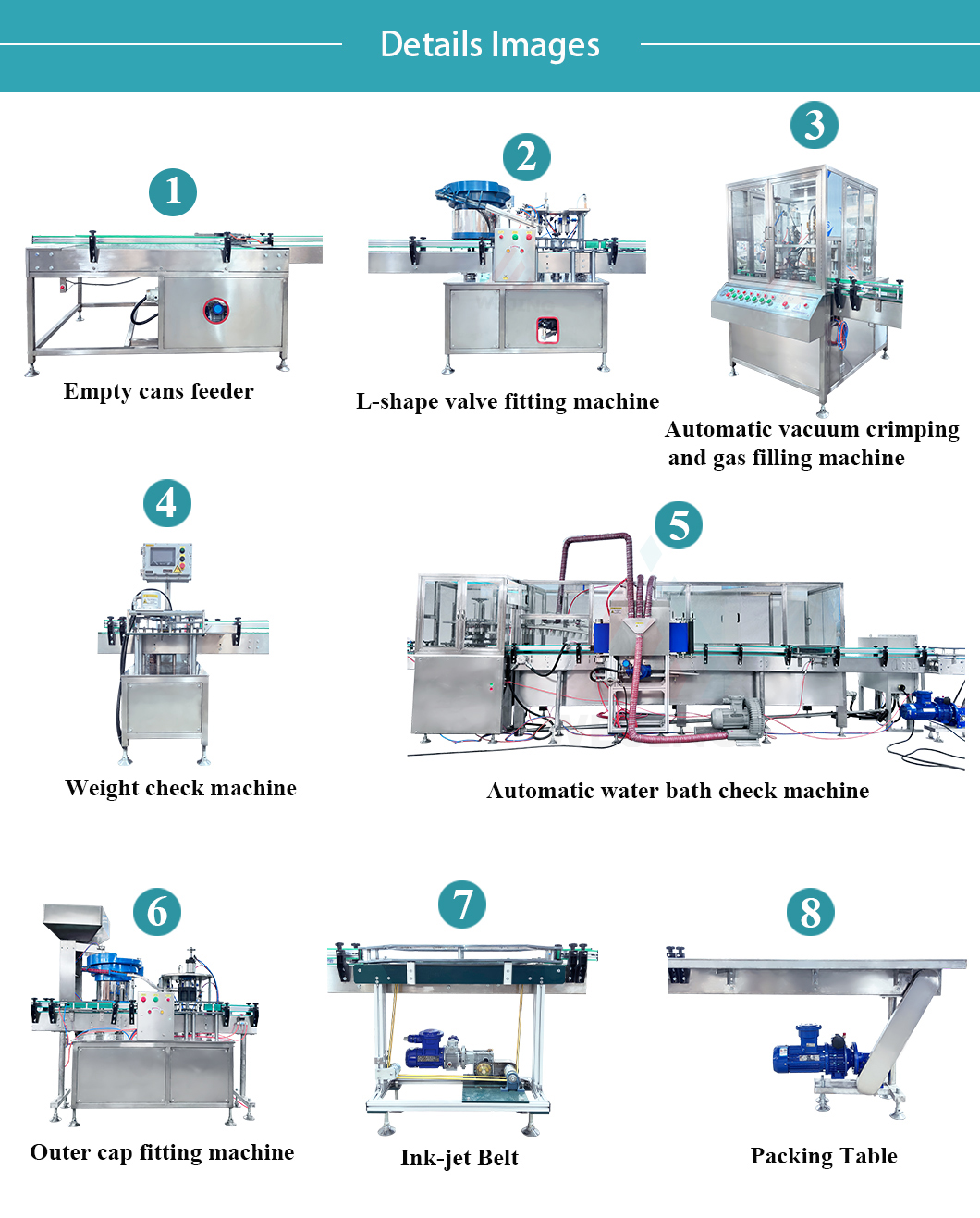 Details Images

1
Empty cans feeder

2
L-shape valve fitting machine

3
Automatic vacuum crimping and gas filling machine

4
Weight check machine

5
Automatic water bath check machine

6
Outer cap fitting machine

7
Ink-jet Belt

8
Packing Table