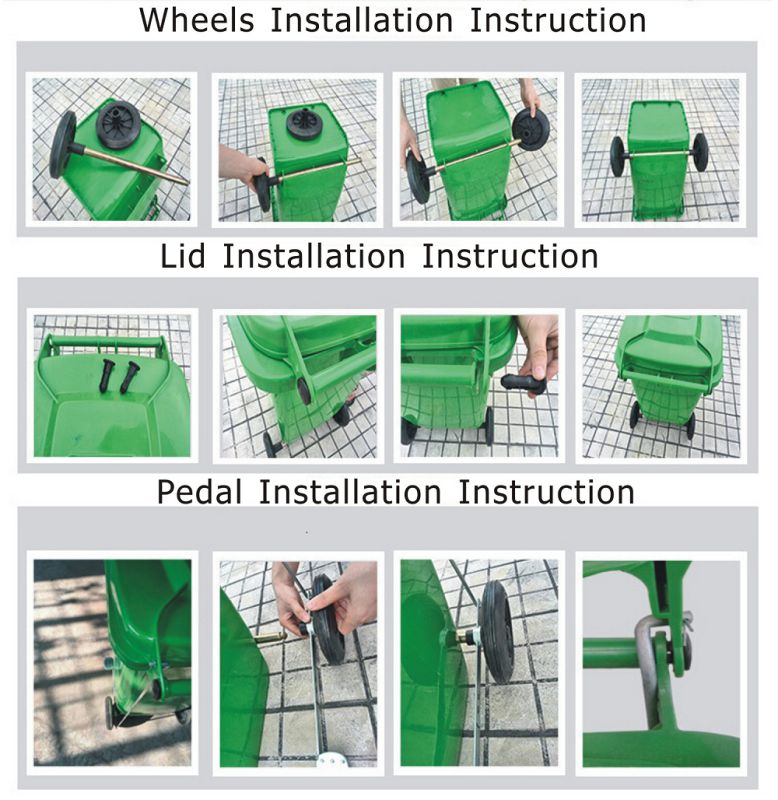 Wheels Installation Instruction

Lid Installation Instruction

Pedal Installation Instruction