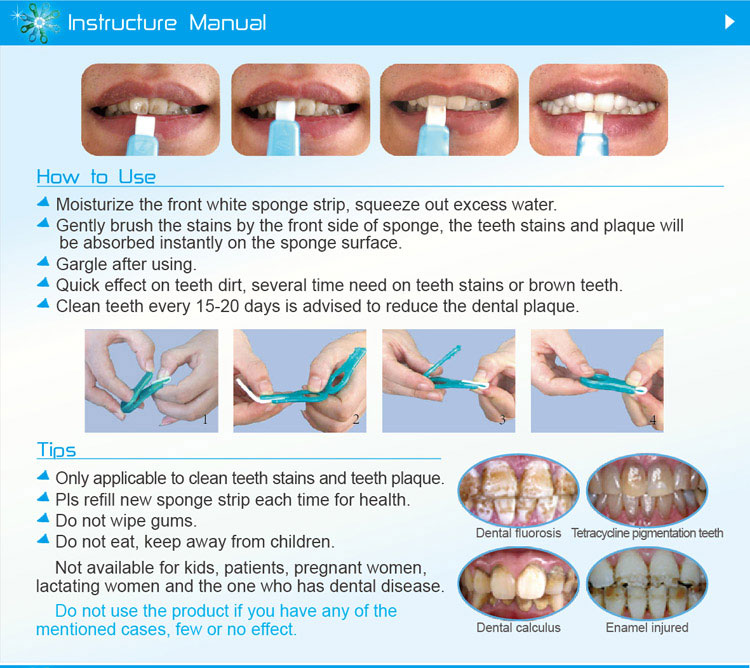 Instructure Manual

How to Use

Moisturize the front white sponge strip, squeeze out excess water.

Gently brush the stains by the front side of sponge, the teeth stains and plaque will be absorbed instantly on the sponge surface.

Gargle after using.

Quick effect on teeth dirt, several time need on teeth stains or brown teeth.

Clean teeth every 15-20 days is advised to reduce the dental plaque.

1 2 3 4

Tips

Only applicable to clean teeth stains and teeth plaque.

Pls refill new sponge strip each time for health.

Do not wipe gums.

Do not eat, keep away from children.

Not available for kids, patients, pregnant women, lactating women and the one who has dental disease.

Do not use the product if you have any of the mentioned cases, few or no effect.

Dental fluorosis

Tetracycline pigmentation teeth

Dental calculus

Enamel injured