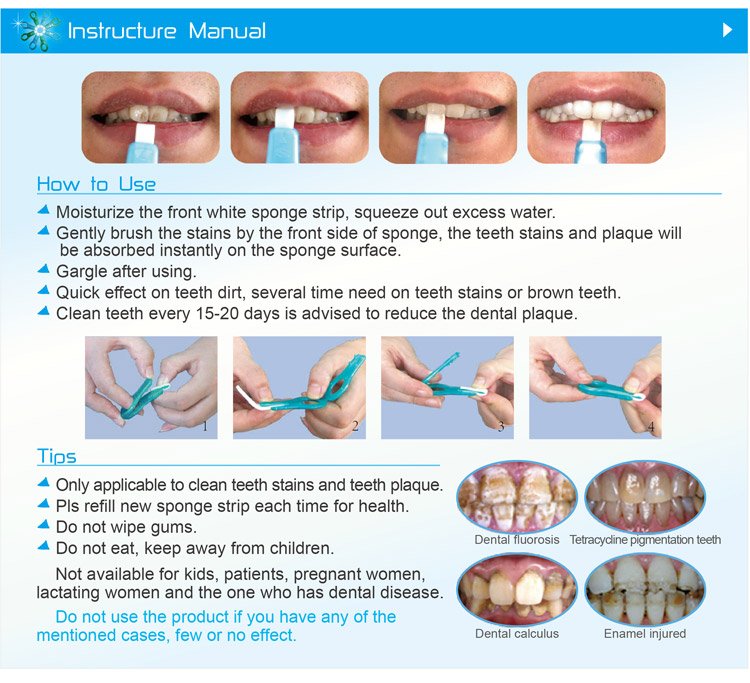 Instructure Manual

How to Use

Moisturize the front white sponge strip, squeeze out excess water.
Gently brush the stains by the front side of sponge, the teeth stains and plaque will be absorbed instantly on the sponge surface.
Gargle after using.
Quick effect on teeth dirt, several time need on teeth stains or brown teeth.
Clean teeth every 15-20 days is advised to reduce the dental plaque.

1 2 3 4

Tips

Only applicable to clean teeth stains and teeth plaque.
Pls refill new sponge strip each time for health.
Do not wipe gums.
Do not eat, keep away from children.

Not available for kids, patients, pregnant women, lactating women and the one who has dental disease.

Do not use the product if you have any of the mentioned cases, few or no effect.

Dental fluorosis
Tetracycline pigmentation teeth
Dental calculus
Enamel injured