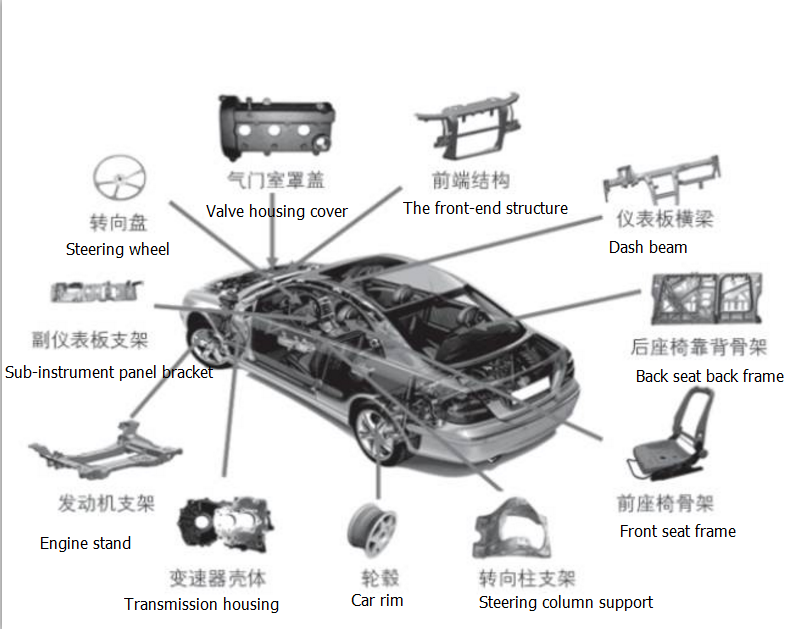 气门室罩盖
Valve housing cover

前端结构
The front-end structure

转向盘
Steering wheel

仪表板横梁
Dash beam

副仪表板支架
Sub-instrument panel bracket

后座椅靠背骨架
Back seat back frame

发动机支架
Engine stand

前座椅骨架
Front seat frame

变速器壳体
Transmission housing

轮毂
Car rim

转向柱支架
Steering column support