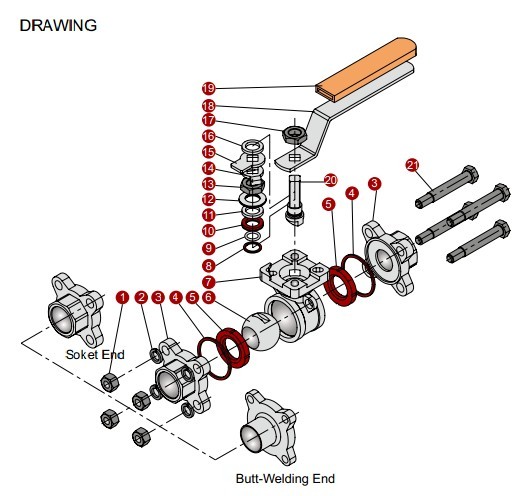 DRAWING

19
18
17
16
15
14
13
12
11
10
9
8
7
20
21
5
4
3
1
2
3
4
5
6

Soket End

Butt-Welding End