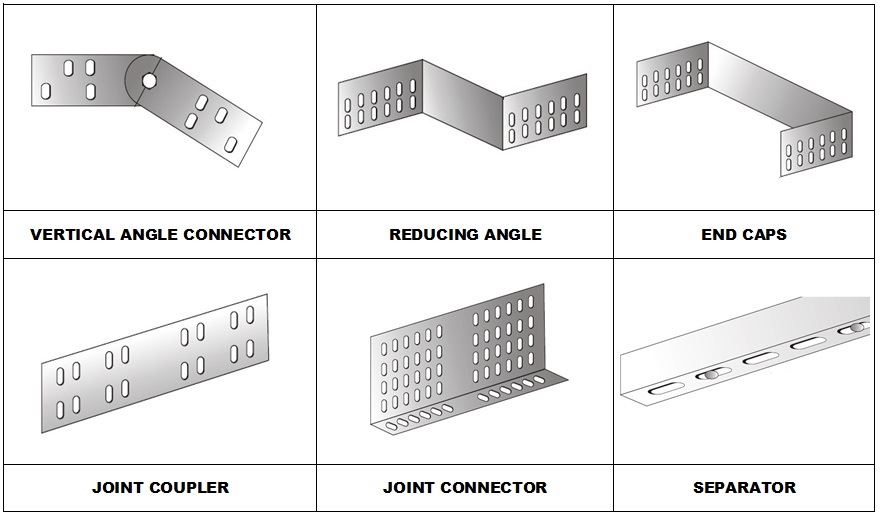 | VERTICAL ANGLE CONNECTOR | REDUCING ANGLE | END CAPS |
|---|---|---|
| JOINT COUPLER | JOINT CONNECTOR | SEPARATOR |